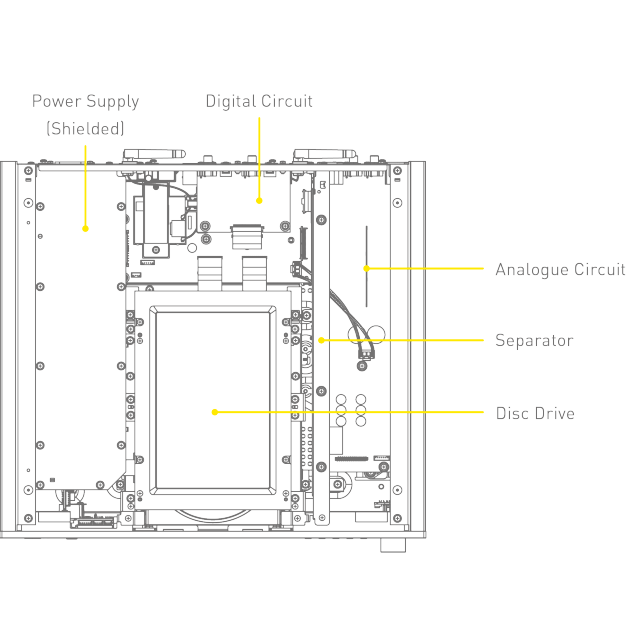 Power Supply
(Shielded)

Digital Circuit

Analogue Circuit

Separator

Disc Drive