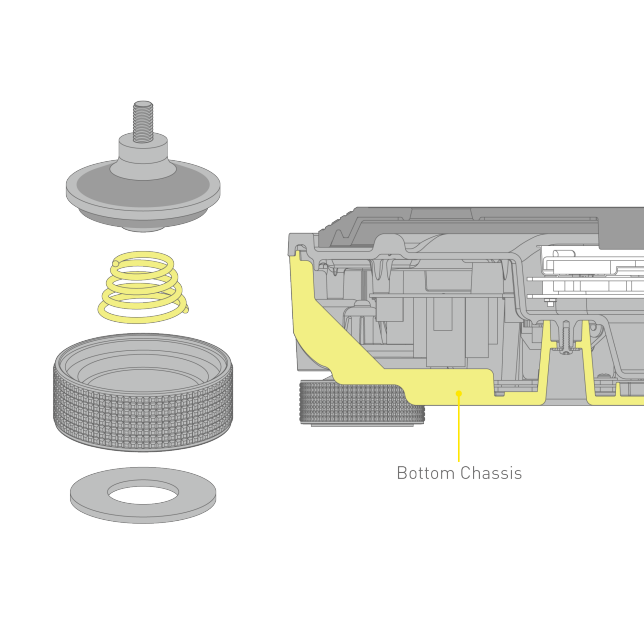 Bottom Chassis