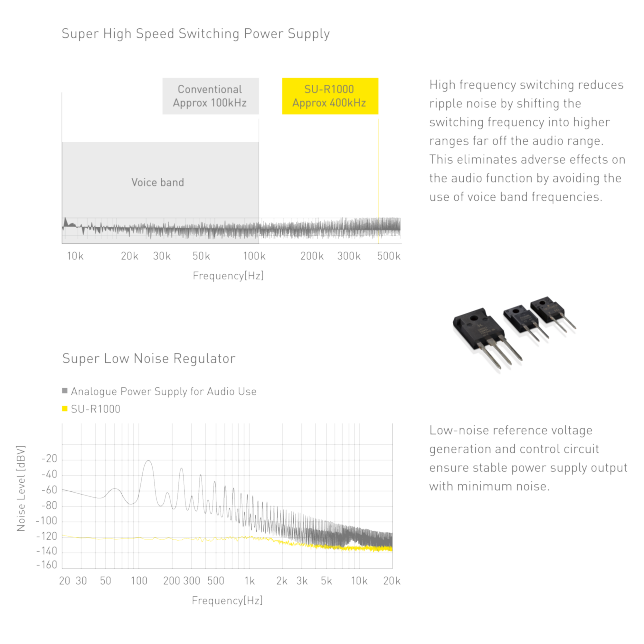 Super High Speed Switching Power Supply

Conventional
Approx 100kHz

SU-R1000
Approx 400kHz

Voice band

10k 20k 30k 50k 100k 200k 300k 500k

Frequency[Hz]

High frequency switching reduces ripple noise by shifting the switching frequency into higher ranges far off the audio range. This eliminates adverse effects on the audio function by avoiding the use of voice band frequencies.

Super Low Noise Regulator

Analogue Power Supply for Audio Use
SU-R1000

Noise Level [dBV]

-20
-40
-60
-80
-100
-120
-140
-160

20 30 50 100 200 300 500 1k 2k 3k 5k 10k 20k

Frequency[Hz]

Low-noise reference voltage generation and control circuit ensure stable power supply output with minimum noise.