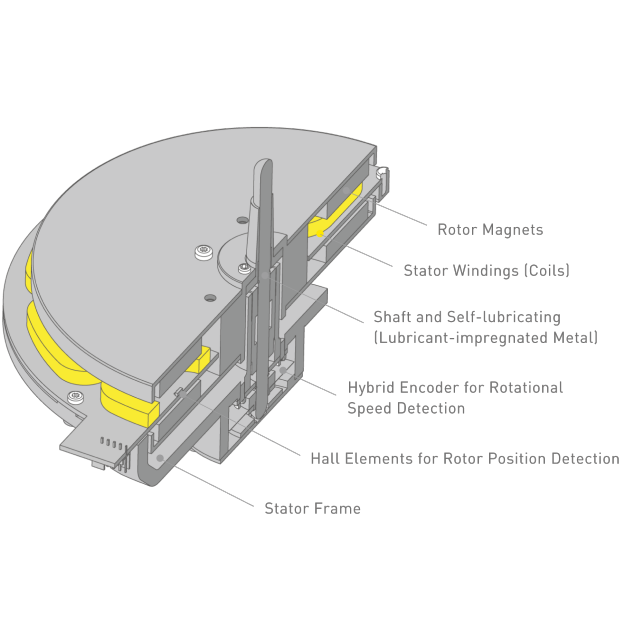 Rotor Magnets

Stator Windings (Coils)

Shaft and Self-lubricating (Lubricant-impregnated Metal)

Hybrid Encoder for Rotational Speed Detection

Hall Elements for Rotor Position Detection

Stator Frame