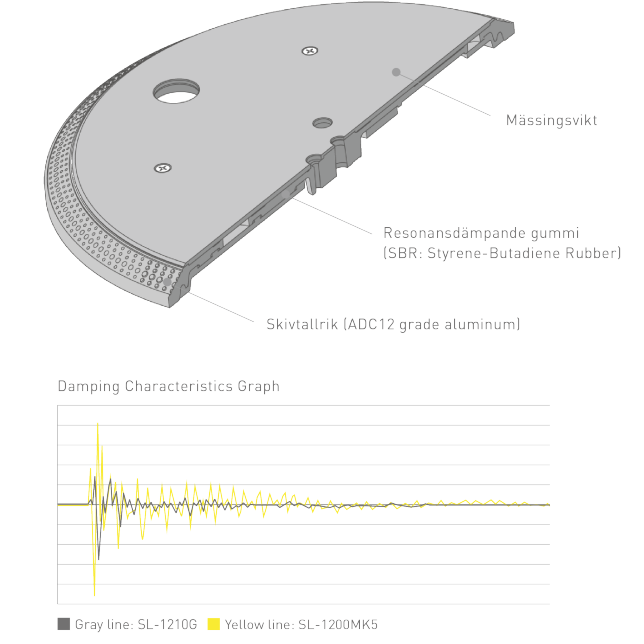 Mässingsvikt

Resonansdämpande gummi (SBR: Styrene-Butadiene Rubber)

Skivtallrik (ADC12 grade aluminum)

Damping Characteristics Graph

Gray line: SL-1210G Yellow line: SL-1200MK5