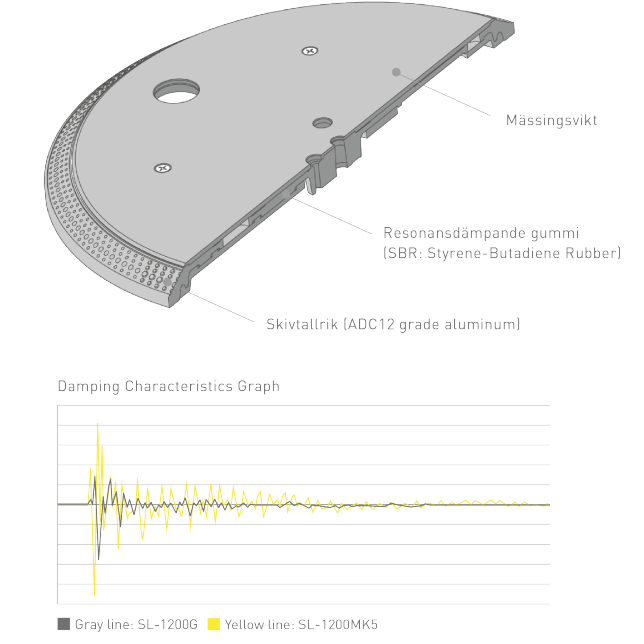 Mässingsvikt

Resonansdämpande gummi (SBR: Styrene-Butadiene Rubber)

Skivtallrik (ADC12 grade aluminum)

Damping Characteristics Graph

Gray line: SL-1200G Yellow line: SL-1200MK5