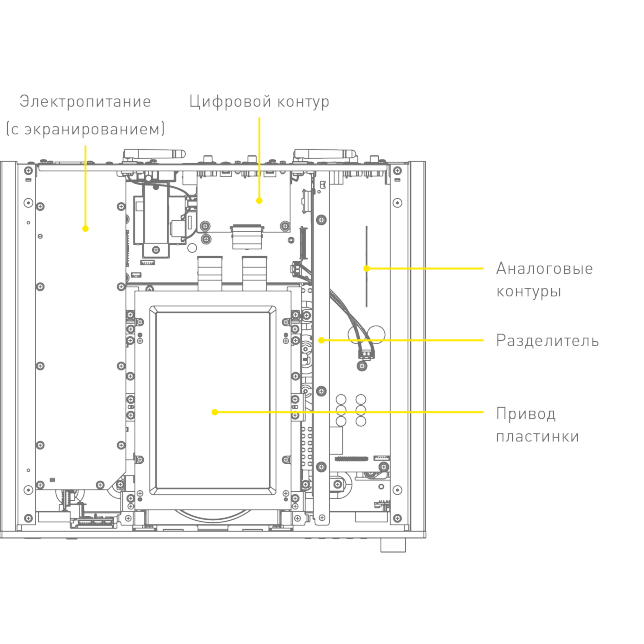 Электропитание
(с экранированием)

Цифровой контур

Аналоговые
контуры

Разделитель

Привод
пластинки