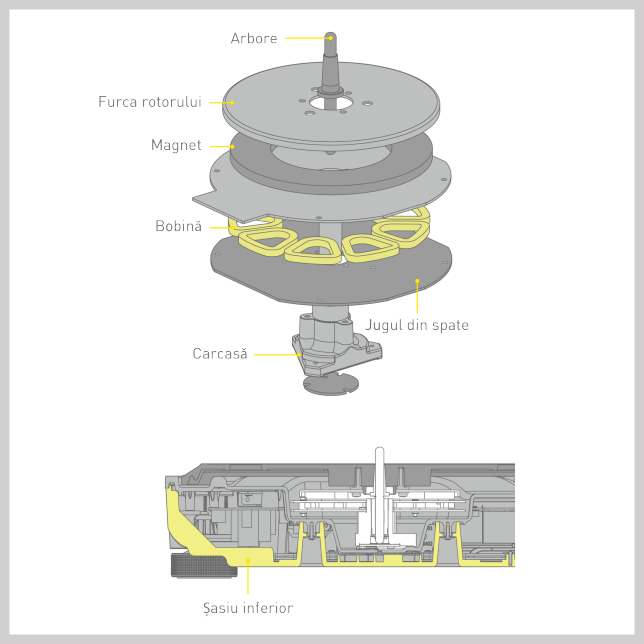 Arbore
Furca rotorului
Magnet
Bobină
Jugul din spate
Carcasă
Șasiu inferior