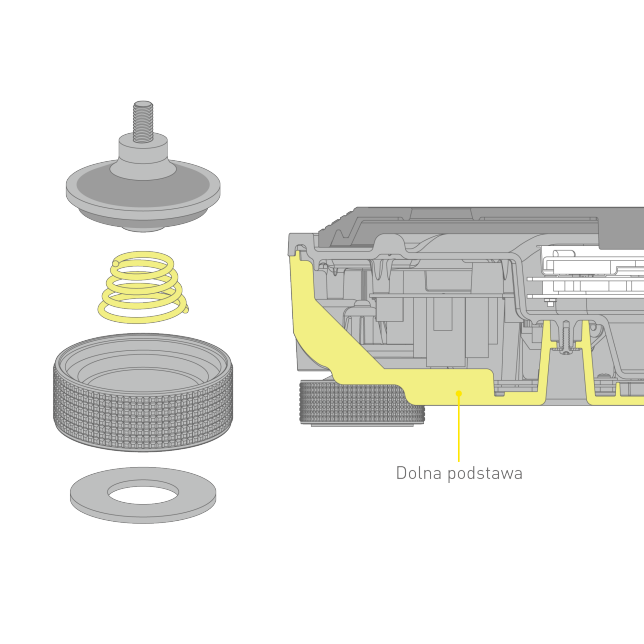 Dolna podstawa