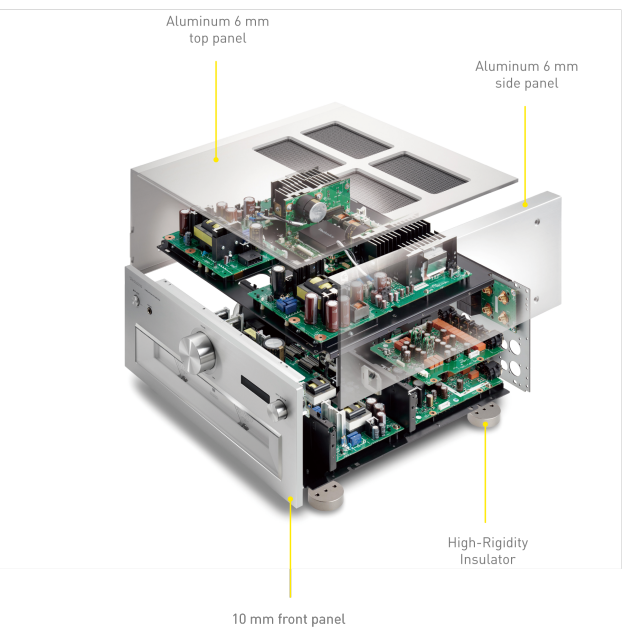 Aluminum 6 mm
top panel

Aluminum 6 mm
side panel

High-Rigidity
Insulator

10 mm front panel