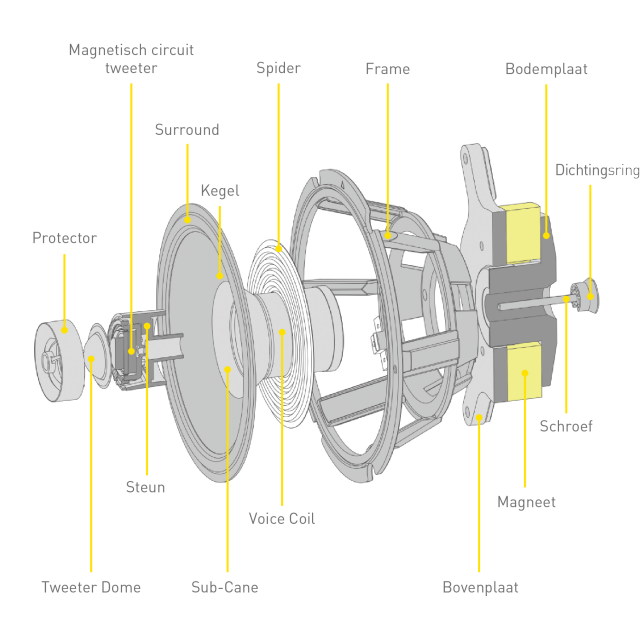 Magnetisch circuit tweeter

Spider

Frame

Bodemplaat

Surround

Dichtingsring

Kegel

Protector

Schroef

Steun

Magneet

Voice Coil

Tweeter Dome

Sub-Cane

Bovenplaat