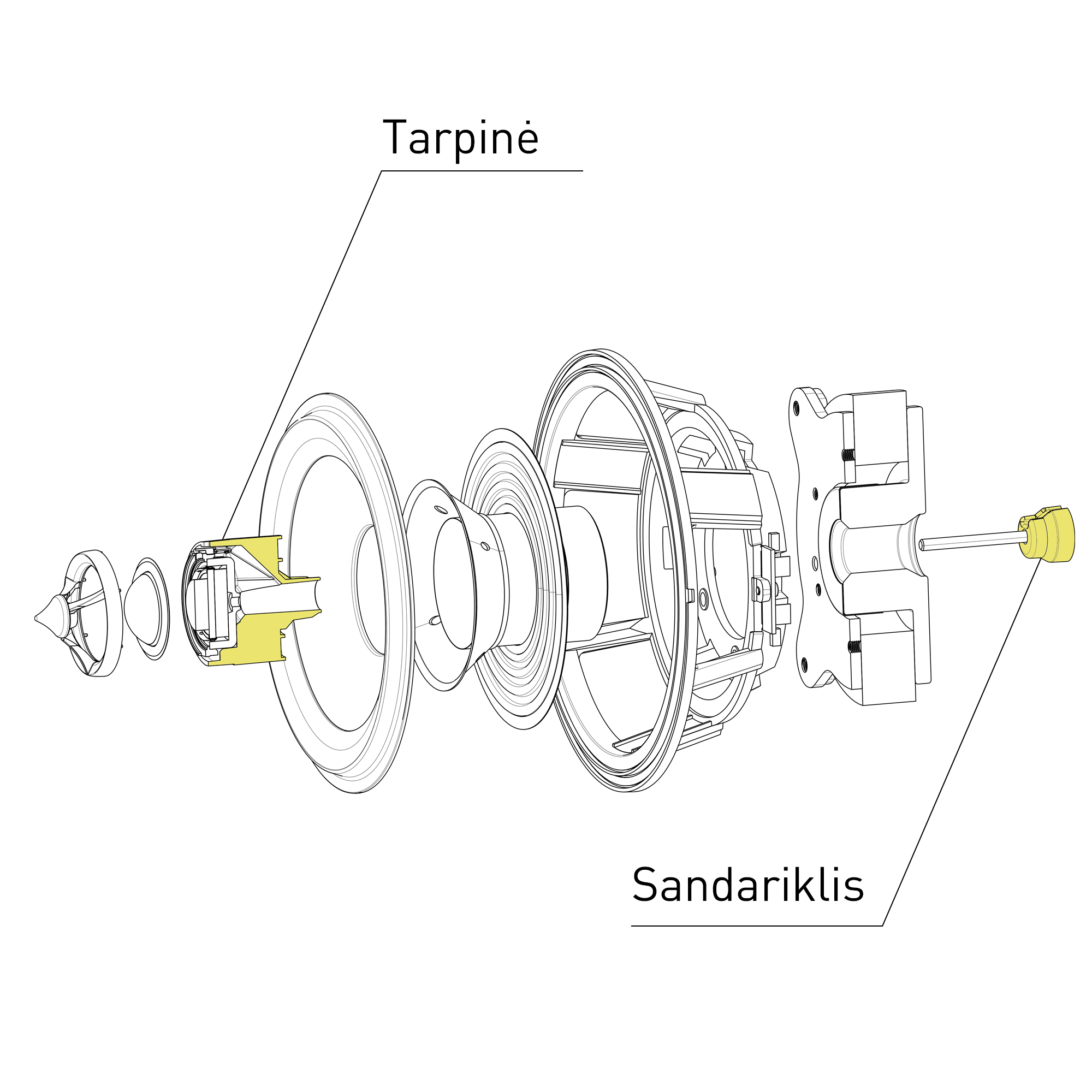 Tarpinė

Sandariklis