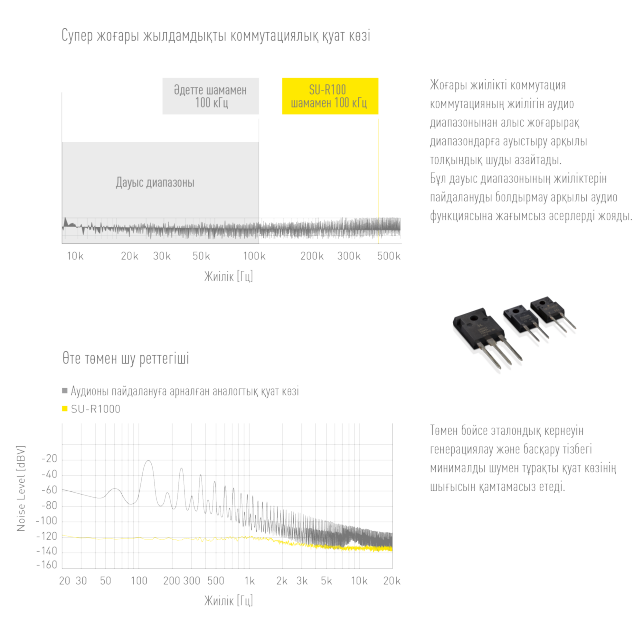 Супер жоғары жылдамдықты коммутациялық қуат көзі

Әдетте шамамен 100 кГц

SU-R100 шамамен 100 кГц

Дауыс диапазоны

10k 20k 30k 50k 100k 200k 300k 500k

Жиілік [Гц]

Жоғары жиілікті коммутация коммутацияның жиілігін аудио диапазонынан алыс жоғарырақ диапазондарға ауыстыру арқылы толқындық шуды азайтады.
Бұл дауыс диапазонының жиіліктерін пайдалануды болдырмау арқылы аудио функциясына жағымсыз әсерлерді жояды.

Өте төмен шу реттегіші

Аудионы пайдалануға арналған аналогтық қуат көзі

SU-R1000

Noise Level [dBV]

-20
-40
-60
-80
-100
-120
-140
-160

20 30 50 100 200 300 500 1k 2k 3k 5k 10k 20k

Жиілік [Гц]

Төмен бойсе эталондық кернеуін генерациялау және басқару тізбегі минималды шумен тұрақты қуат көзінің шығысын қамтамасыз етеді.