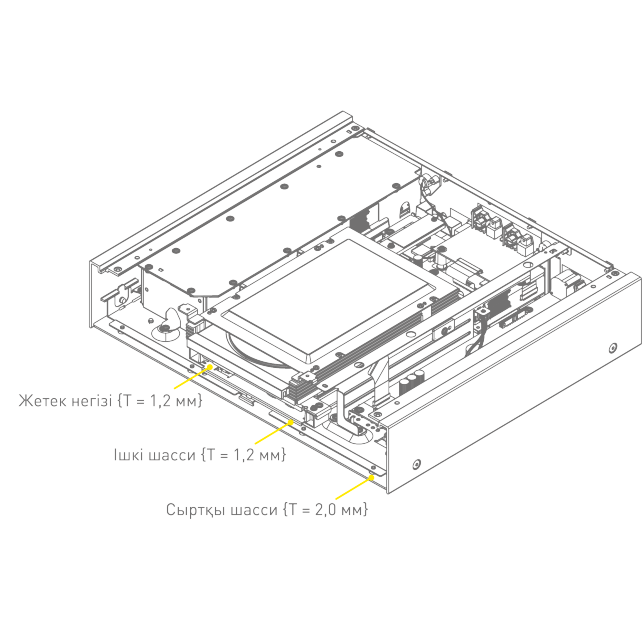 Жетек негізі {T = 1,2 мм}

Ішкі шасси {T = 1,2 мм}

Сыртқы шасси {T = 2,0 мм}