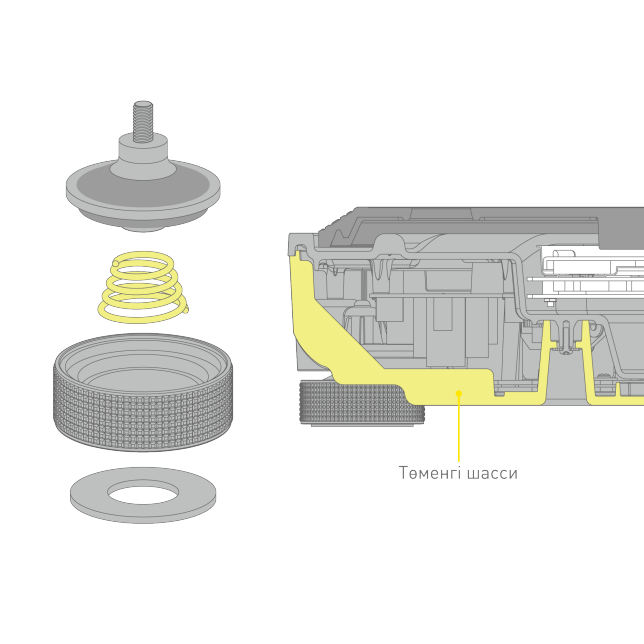 Төменгі шасси