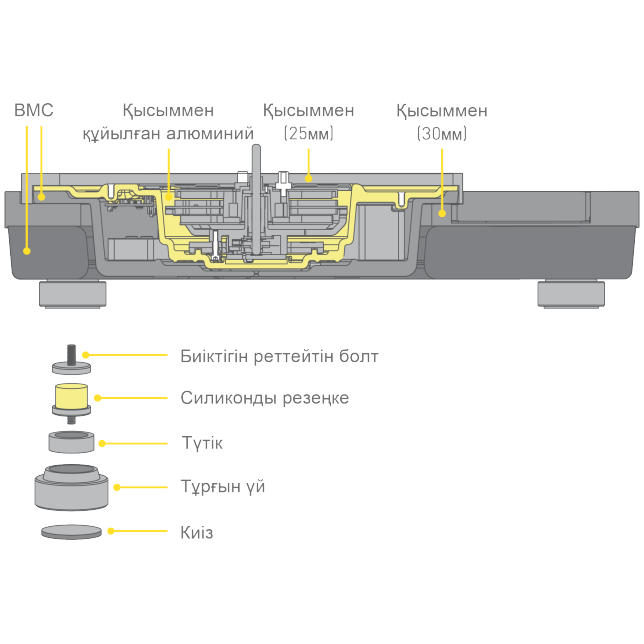 BMC

Қысыммен құйылған алюминий

Қысыммен (25мм)

Қысыммен (30мм)

Биіктігін реттейтін болт

Силиконды резеңке

Түтік

Тұрғын үй

Киіз