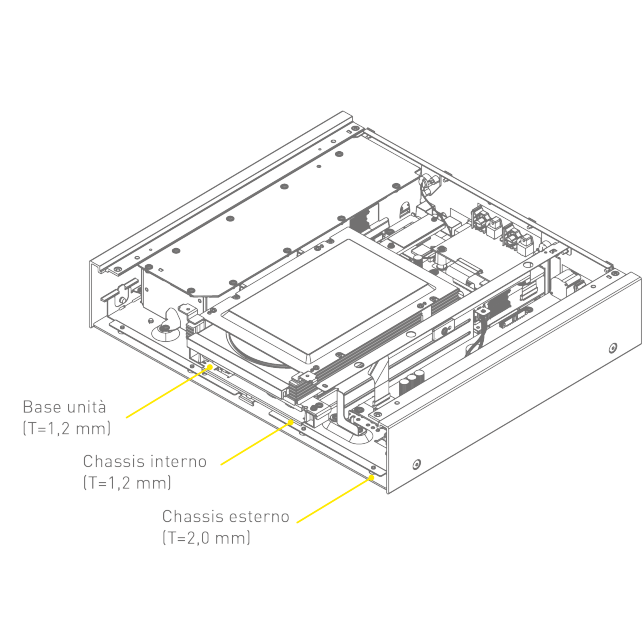 Base unità
(T=1,2 mm)

Chassis interno
(T=1,2 mm)

Chassis esterno
(T=2,0 mm)