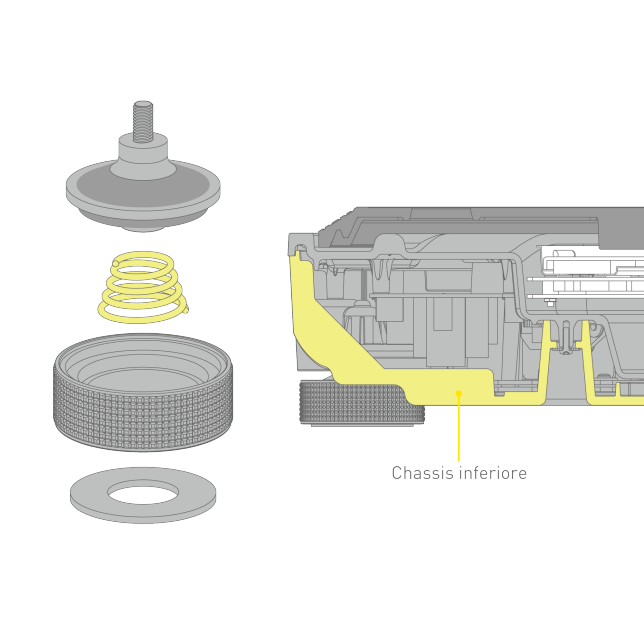 Chassis inferiore