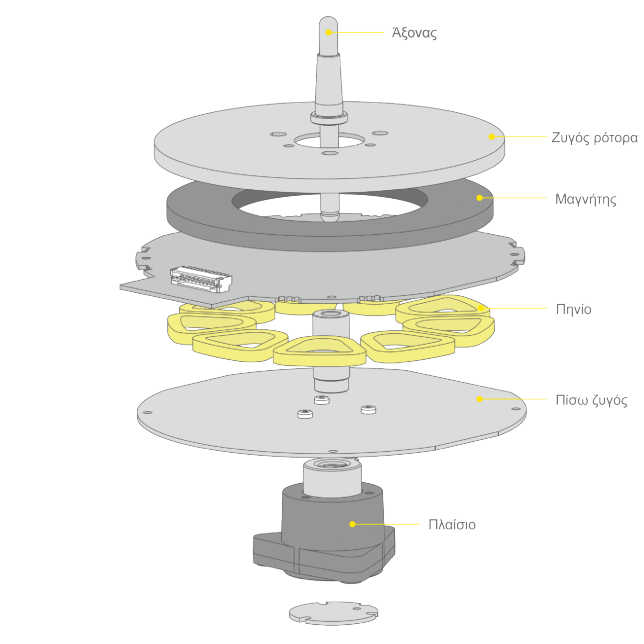 Άξονας

Ζυγός ρότορα

Μαγνήτης

Πηνίο

Πίσω ζυγός

Πλαίσιο