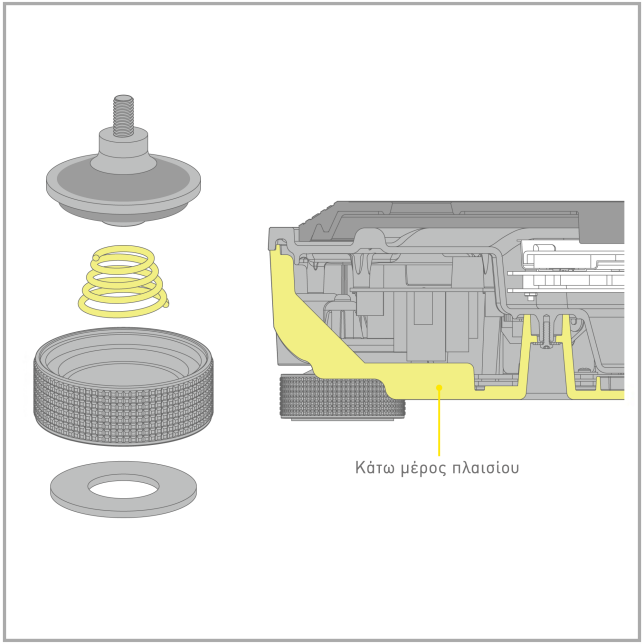 Κάτω μέρος πλαισίου