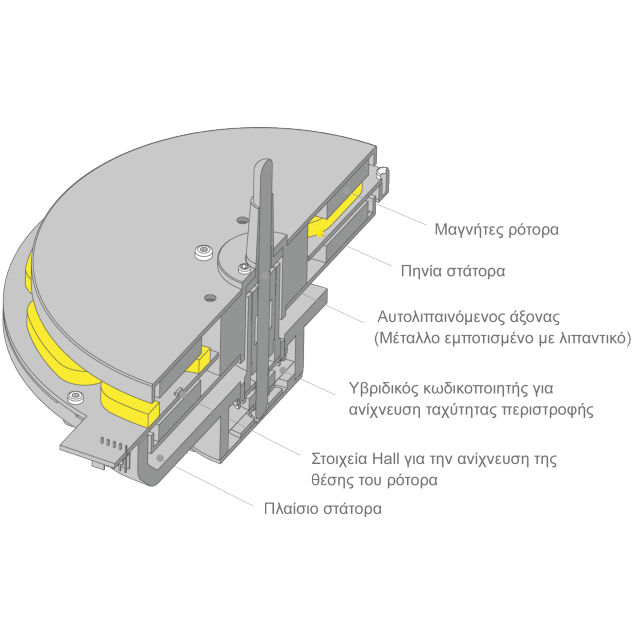 Μαγνήτες ρότορα

Πηνία στάτορα

Αυτολιπαινόμενος άξονας
(Μέταλλο εμποτισμένο με λιπαντικό)

Υβριδικός κωδικοποιητής για ανίχνευση ταχύτητας περιστροφής

Στοιχεία Hall για την ανίχνευση της θέσης του ρότορα

Πλαίσιο στάτορα