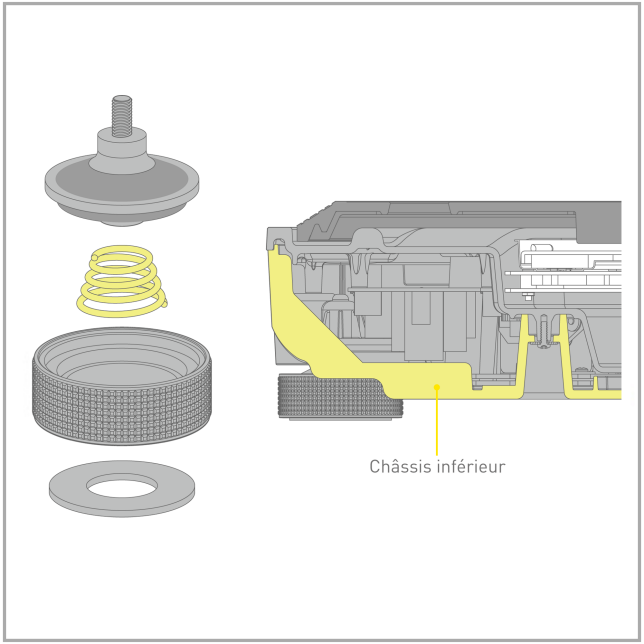 Châssis inférieur