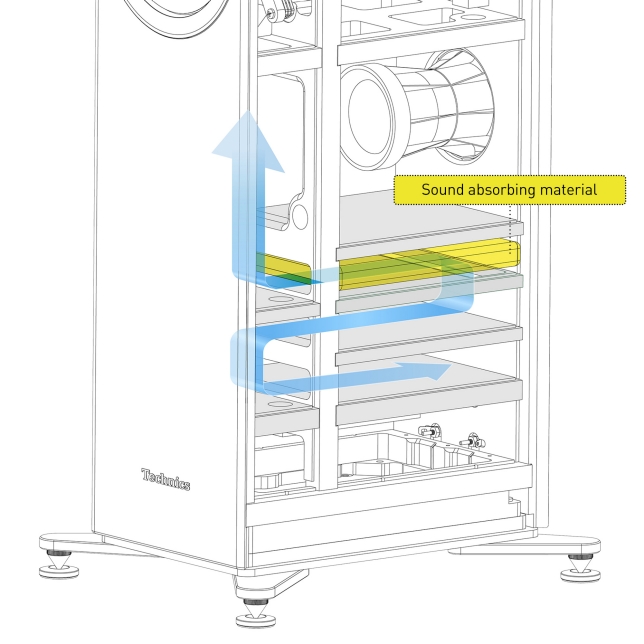 Sound absorbing material

Technics