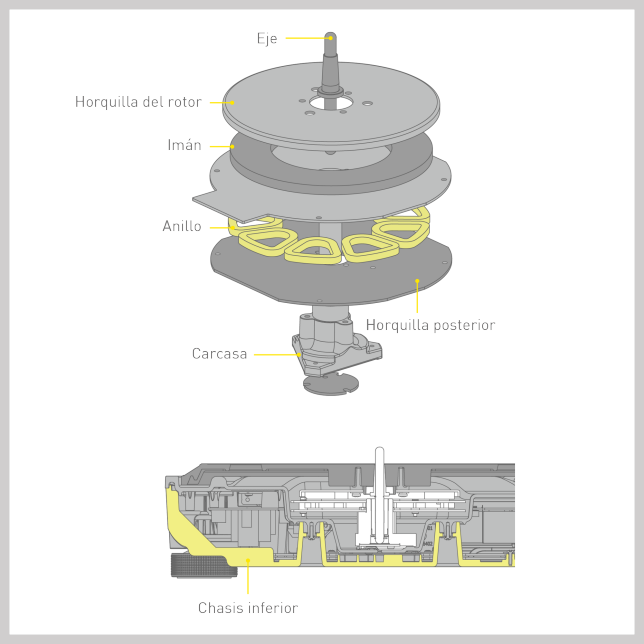 Eje
Horquilla del rotor
Imán
Anillo
Horquilla posterior
Carcasa
Chasis inferior