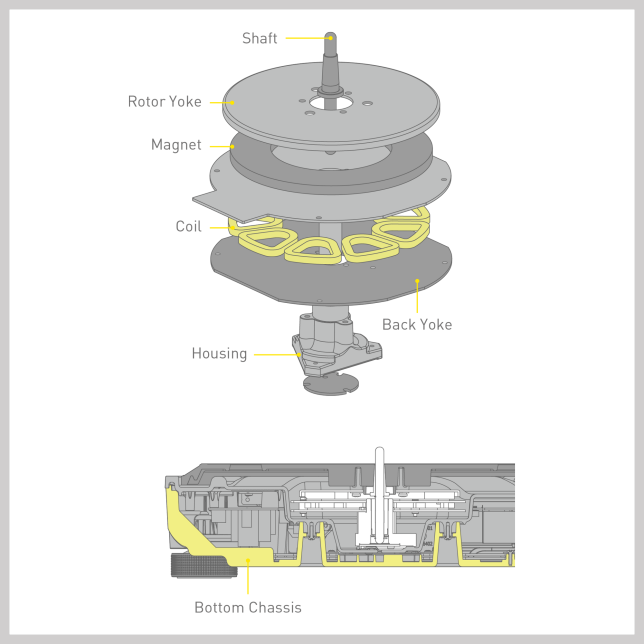 Shaft

Rotor Yoke

Magnet

Coil

Back Yoke

Housing

Bottom Chassis