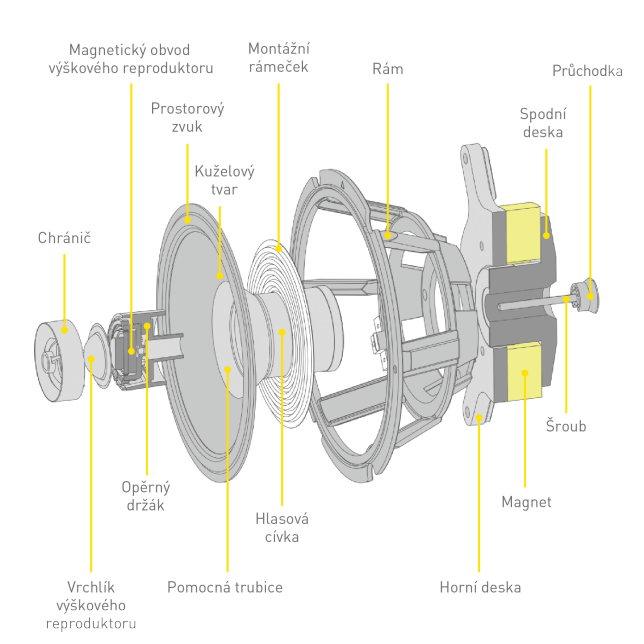 Magnetický obvod výškového reproduktoru

Montážní rámeček

Rám

Průchodka

Prostorový zvuk

Spodní deska

Kuželový tvar

Chránič

Šroub

Opěrný držák

Magnet

Hlasová cívka

Vrchlík výškového reproduktoru

Pomocná trubice

Horní deska