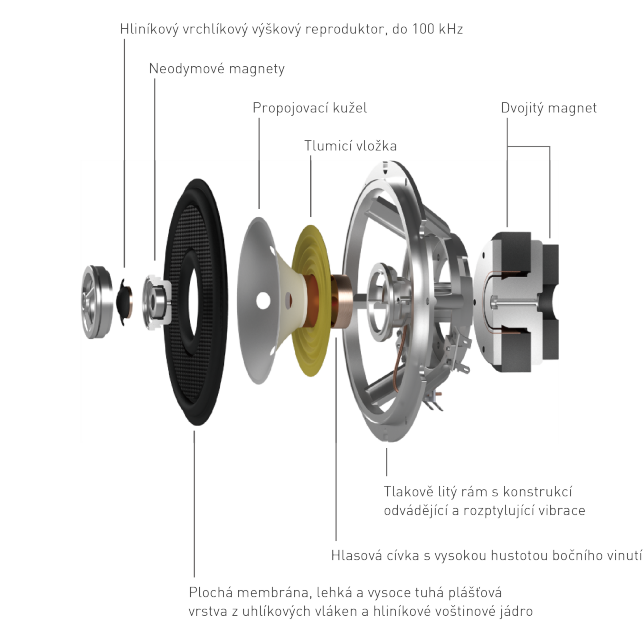 Hliníkový vrchlíkový výškový reproduktor, do 100 kHz

Neodymové magnety

Propojovací kužel

Tlumicí vložka

Dvojitý magnet

Tlakově litý rám s konstrukcí odvádějící a rozptylující vibrace

Hlasová cívka s vysokou hustotou bočního vinutí

Plochá membrána, lehká a vysoce tuhá plášťová vrstva z uhlíkových vláken a hliníkové voštinové jádro