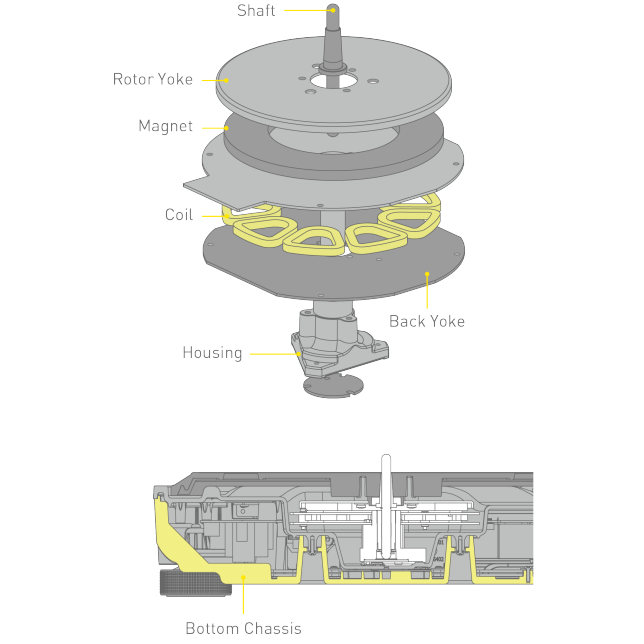 Shaft

Rotor Yoke

Magnet

Coil

Back Yoke

Housing

Bottom Chassis