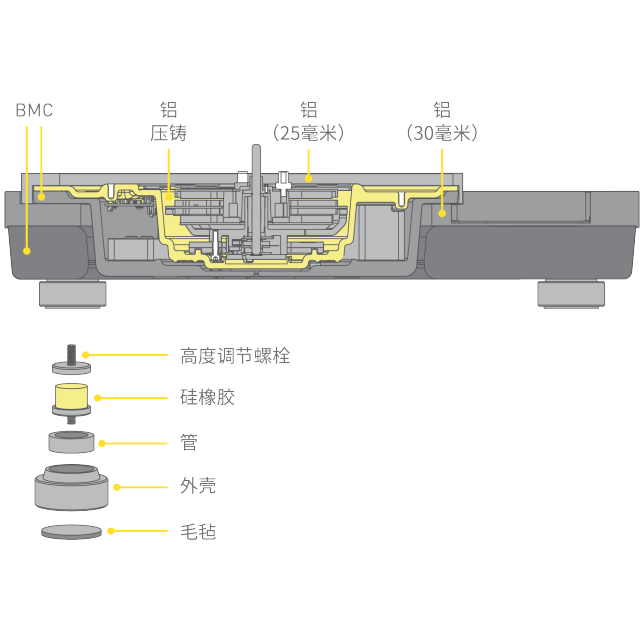 BMC

铝
压铸

铝
（25毫米）

铝
（30毫米）

高度调节螺栓

硅橡胶

管

外壳

毛毡