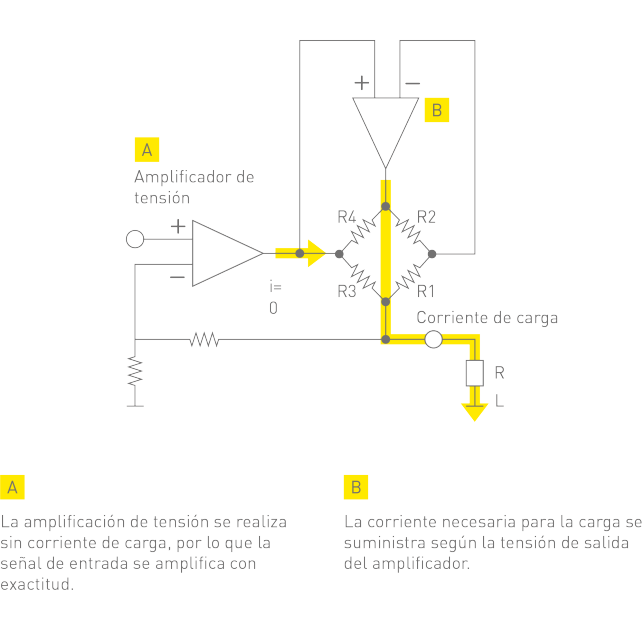 +
−
B

A
Amplificador de tensión

+
−

R4
R2
R3
R1

i=
0

Corriente de carga

R
L

A

La amplificación de tensión se realiza sin corriente de carga, por lo que la señal de entrada se amplifica con exactitud.

B

La corriente necesaria para la carga se suministra según la tensión de salida del amplificador.