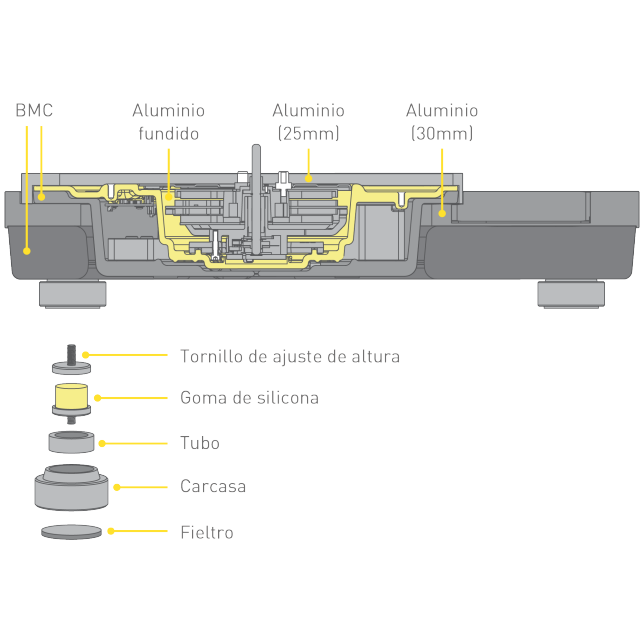 BMC

Aluminio fundido

Aluminio (25mm)

Aluminio (30mm)

Tornillo de ajuste de altura

Goma de silicona

Tubo

Carcasa

Fieltro