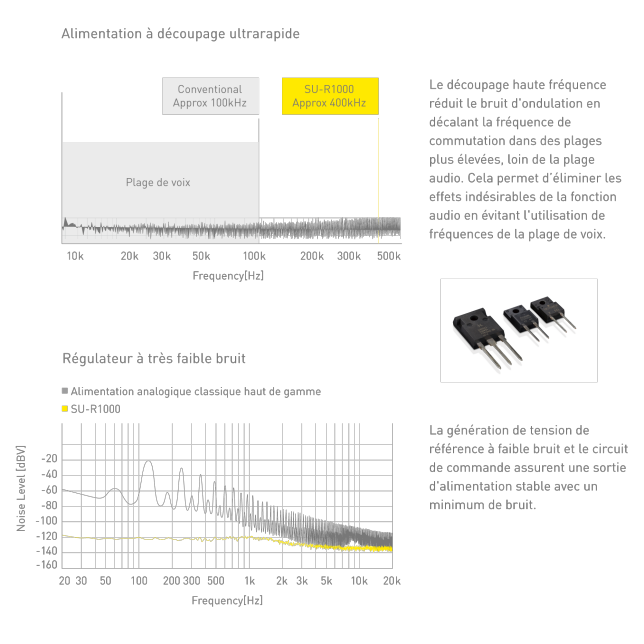 Alimentation à découpage ultrarapide

Conventional
Approx 100kHz

SU-R1000
Approx 400kHz

Plage de voix

10k 20k 30k 50k 100k 200k 300k 500k

Frequency[Hz]

Le découpage haute fréquence réduit le bruit d'ondulation en décalant la fréquence de commutation dans des plages plus élevées, loin de la plage audio. Cela permet d'éliminer les effets indésirables de la fonction audio en évitant l'utilisation de fréquences de la plage de voix.

Régulateur à très faible bruit

Alimentation analogique classique haut de gamme
SU-R1000

Noise Level [dBV]

-20
-40
-60
-80
-100
-120
-140
-160

20 30 50 100 200 300 500 1k 2k 3k 5k 10k 20k

Frequency[Hz]

La génération de tension de référence à faible bruit et le circuit de commande assurent une sortie d'alimentation stable avec un minimum de bruit.