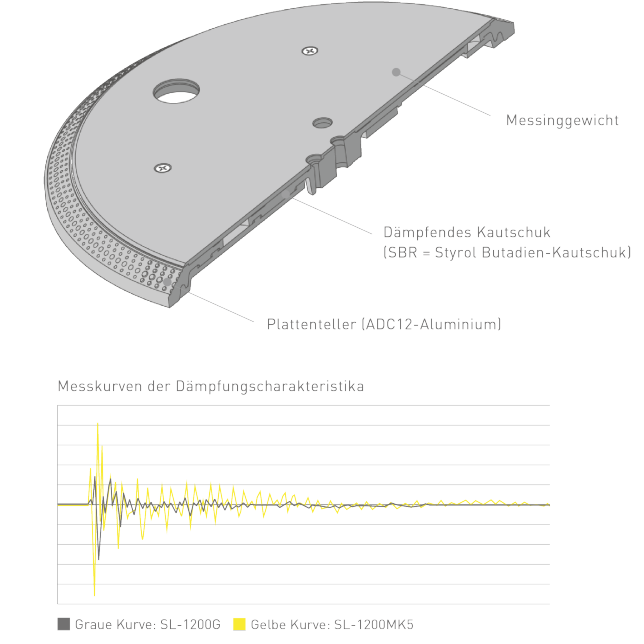 Messinggewicht

Dämpfendes Kautschuk
(SBR = Styrol Butadien-Kautschuk)

Plattenteller (ADC12-Aluminium)

Messkurven der Dämpfungscharakteristika

Graue Kurve: SL-1200G Gelbe Kurve: SL-1200MK5