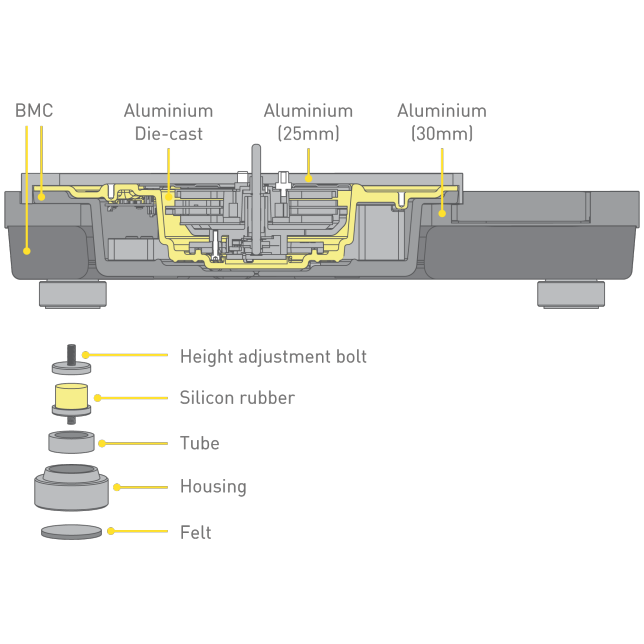 BMC

Aluminium Die-cast

Aluminium (25mm)

Aluminium (30mm)

Height adjustment bolt

Silicon rubber

Tube

Housing

Felt