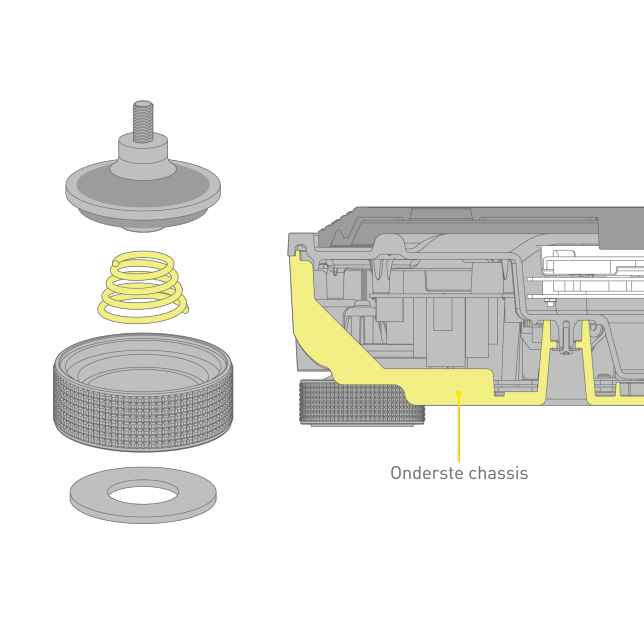 Onderste chassis