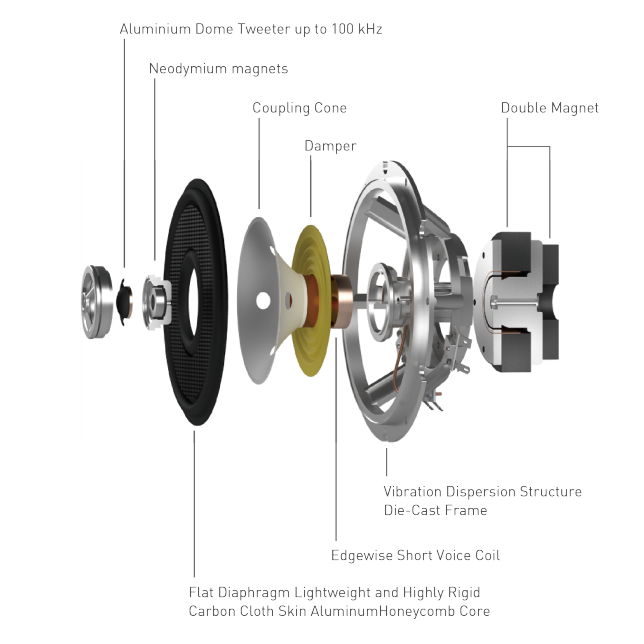 Aluminium Dome Tweeter up to 100 kHz

Neodymium magnets

Coupling Cone

Damper

Double Magnet

Vibration Dispersion Structure
Die-Cast Frame

Edgewise Short Voice Coil

Flat Diaphragm Lightweight and Highly Rigid
Carbon Cloth Skin AluminumHoneycomb Core