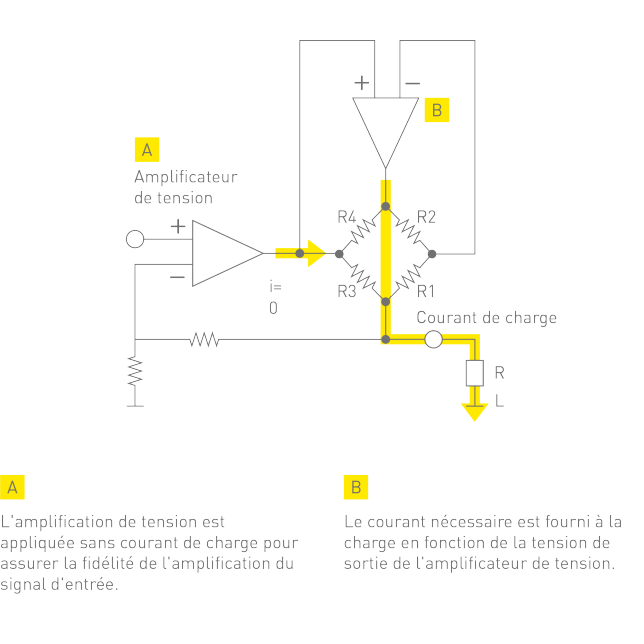 + −

B

A

Amplificateur de tension

+

−

R4 R2

R3 R1

i= 0

Courant de charge

R

L

A

L'amplification de tension est appliquée sans courant de charge pour assurer la fidélité de l'amplification du signal d'entrée.

B

Le courant nécessaire est fourni à la charge en fonction de la tension de sortie de l'amplificateur de tension.