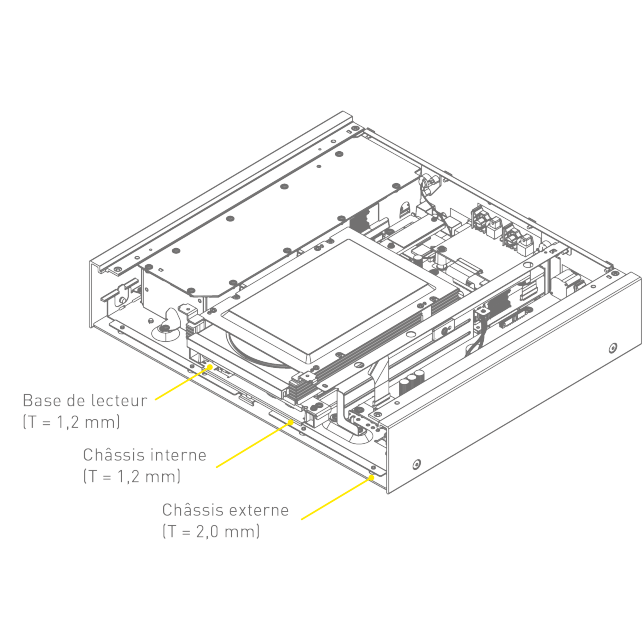 Base de lecteur
(T = 1,2 mm)

Châssis interne
(T = 1,2 mm)

Châssis externe
(T = 2,0 mm)