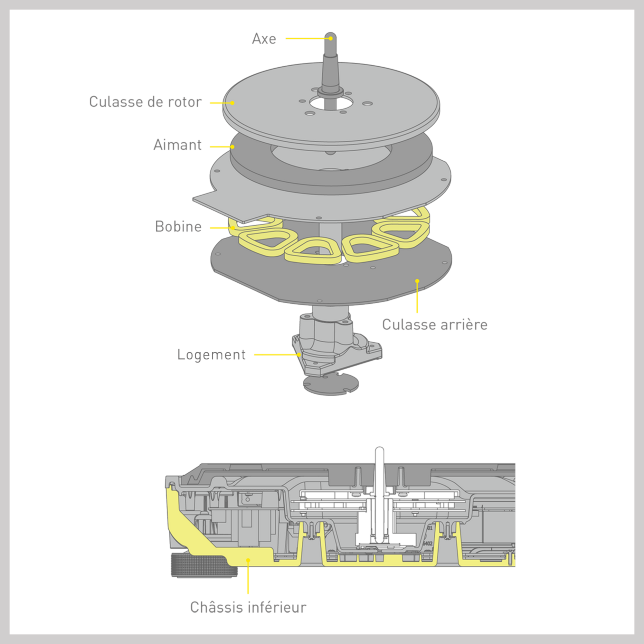 Axe

Culasse de rotor

Aimant

Bobine

Culasse arrière

Logement

Châssis inférieur